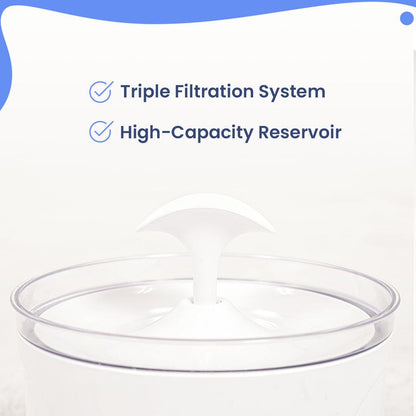 Triple Filtration System

High-Capacity Reservoir