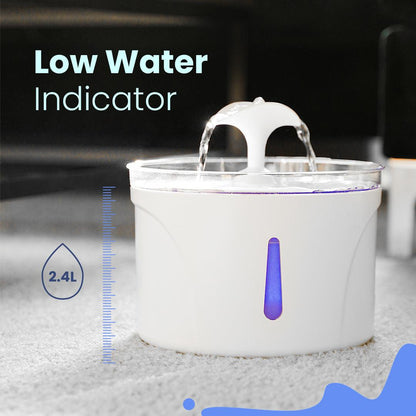 Low Water
Indicator

2.4L