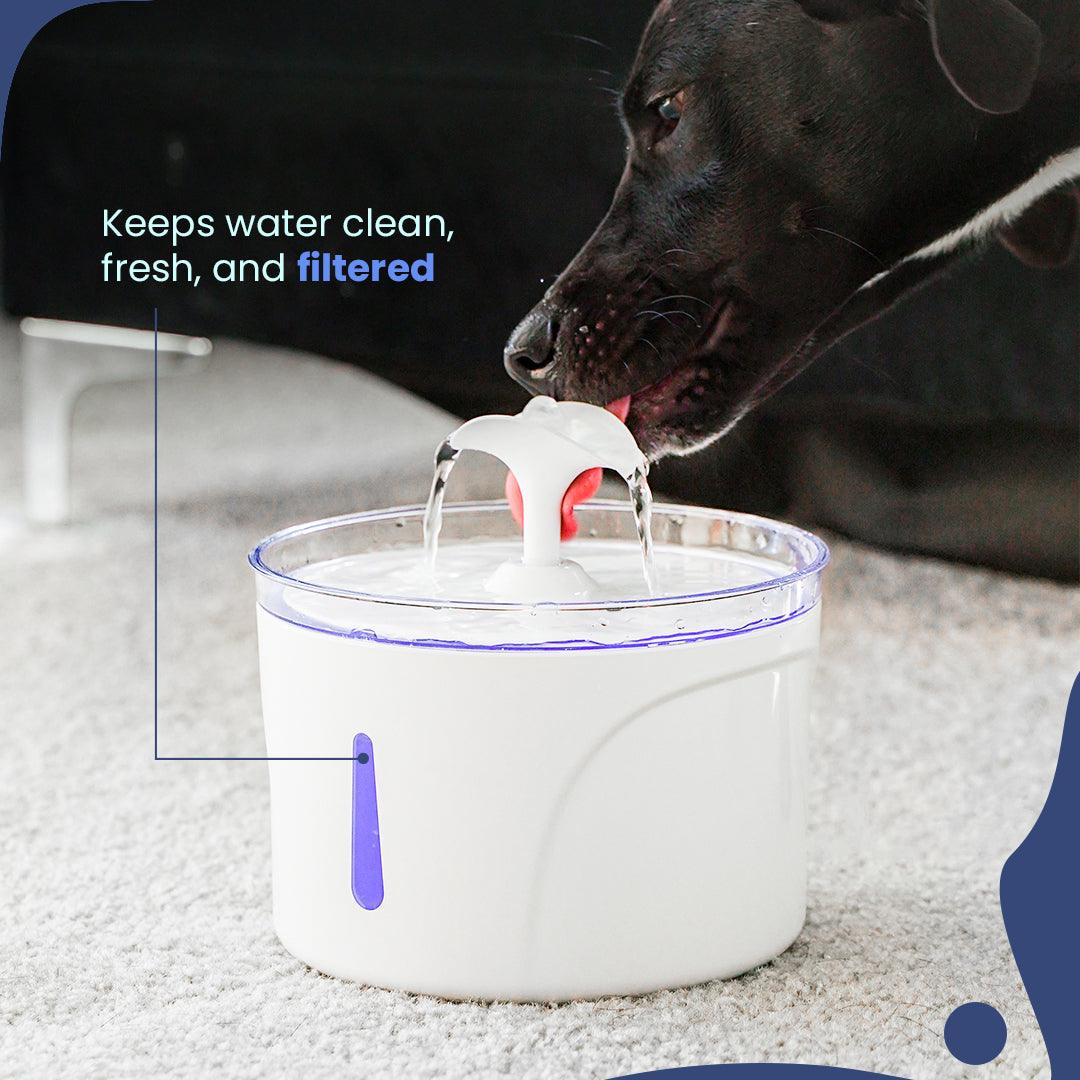 Keeps water clean, fresh, and filtered