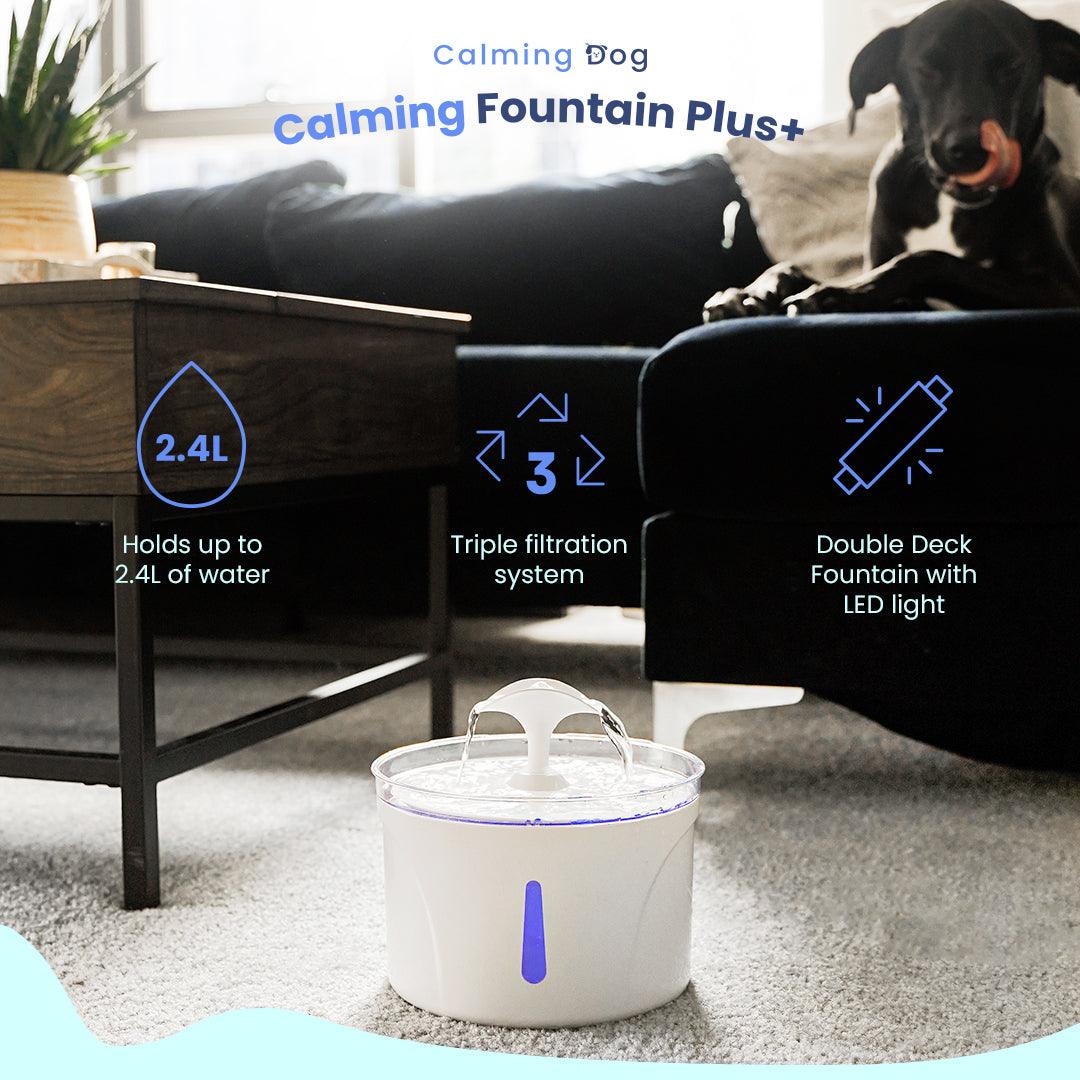 Calming Dog

Calming Fountain Plus+

2.4L

Holds up to 2.4L of water

3

Triple filtration system

Double Deck Fountain with LED light